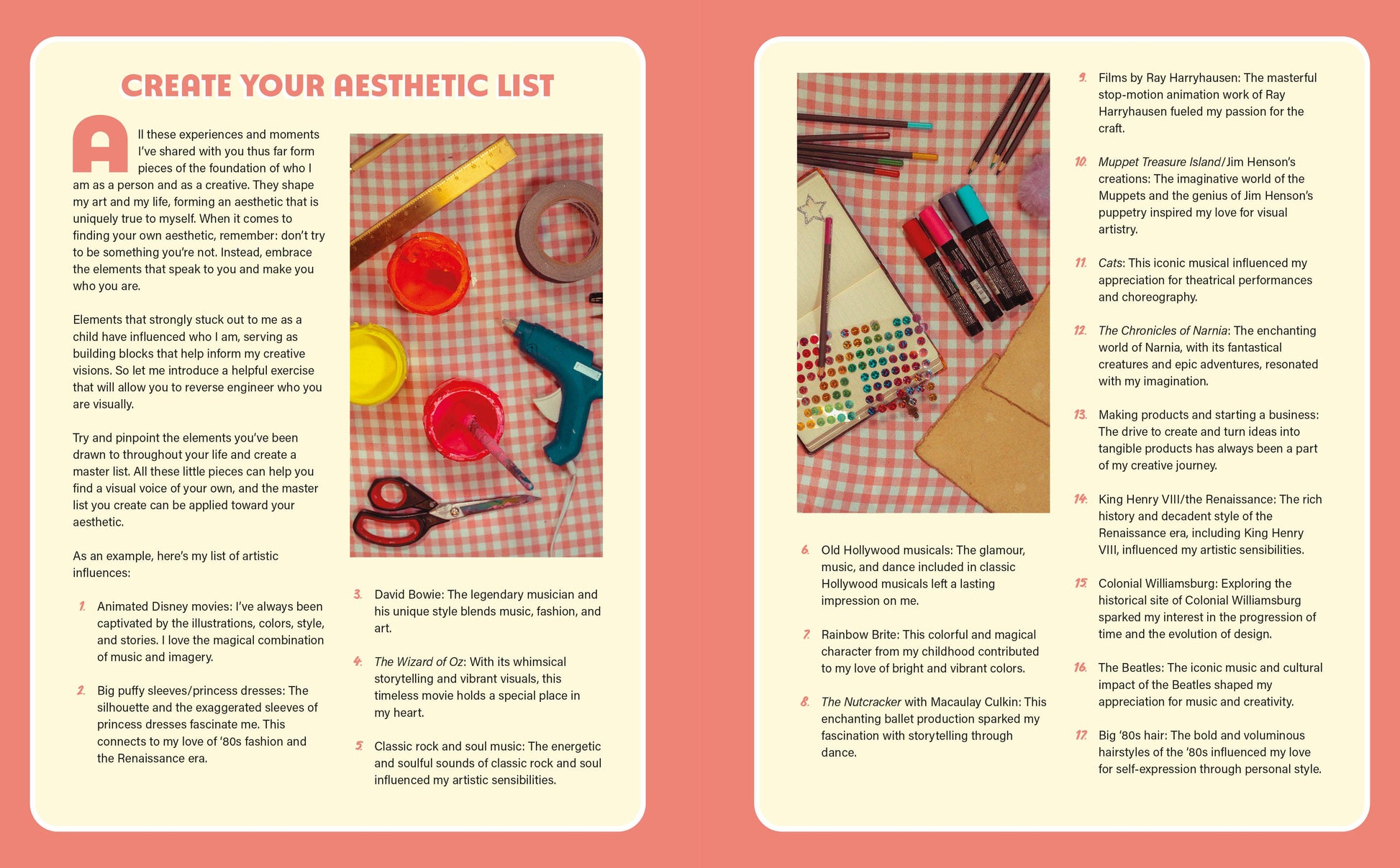 CREATE YOUR AESTHETIC LIST

All these experiences and moments I've shared with you thus far form pieces of the foundation of who I am as a person and as a creative. They shape my art and my life, forming an aesthetic that is uniquely true to myself. When it comes to finding your own aesthetic, remember: don't try to be something you're not. Instead, embrace the elements that speak to you and make you who you are.

Elements that strongly stuck out to me as a child have influenced who I am, serving as building blocks that help inform my creative visions. So let me introduce a helpful exercise that will allow you to reverse engineer who you are visually.

Try and pinpoint the elements you've been drawn to throughout your life and create a master list. All these little pieces can help you find a visual voice of your own, and the master list you create can be applied toward your aesthetic.

As an example, here's my list of artistic influences:

1. Animated Disney movies: I've always been captivated by the illustrations, colors, style, and stories. I love the magical combination of music and imagery.

2. Big puffy sleeves/princess dresses: The silhouette and the exaggerated sleeves of princess dresses fascinate me. This connects to my love of '80s fashion and the Renaissance era.

3. David Bowie: The legendary musician and his unique style blends music, fashion, and art.

4. The Wizard of Oz: With its whimsical storytelling and vibrant visuals, this timeless movie holds a special place in my heart.

5. Classic rock and soul music: The energetic and soulful sounds of classic rock and soul influenced my artistic sensibilities.

6. Old Hollywood musicals: The glamour, music, and dance included in classic Hollywood musicals left a lasting impression on me.

7. Rainbow Brite: This colorful and magical character from my childhood contributed to my love of bright and vibrant colors.

8. The Nutcracker with Macaulay Culkin: This enchanting ballet production sparked my fascination with storytelling through dance.

9. Films by Ray Harryhausen: The masterful stop-motion animation work of Ray Harryhausen fueled my passion for the craft.

10. Muppet Treasure Island/Jim Henson's creations: The imaginative world of the Muppets and the genius of Jim Henson's puppetry inspired my love for visual artistry.

11. Cats: This iconic musical influenced my appreciation for theatrical performances and choreography.

12. The Chronicles of Narnia: The enchanting world of Narnia, with its fantastical creatures and epic adventures, resonated with my imagination.

13. Making products and starting a business: The drive to create and turn ideas into tangible products has always been a part of my creative journey.

14. King Henry VIII/the Renaissance: The rich history and decadent style of the Renaissance era, including King Henry VIII, influenced my artistic sensibilities.

15. Colonial Williamsburg: Exploring the historical site of Colonial Williamsburg sparked my interest in the progression of time and the evolution of design.

16. The Beatles: The iconic music and cultural impact of the Beatles shaped my appreciation for music and creativity.

17. Big '80s hair: The bold and voluminous hairstyles of the '80s influenced my love for self-expression through personal style.