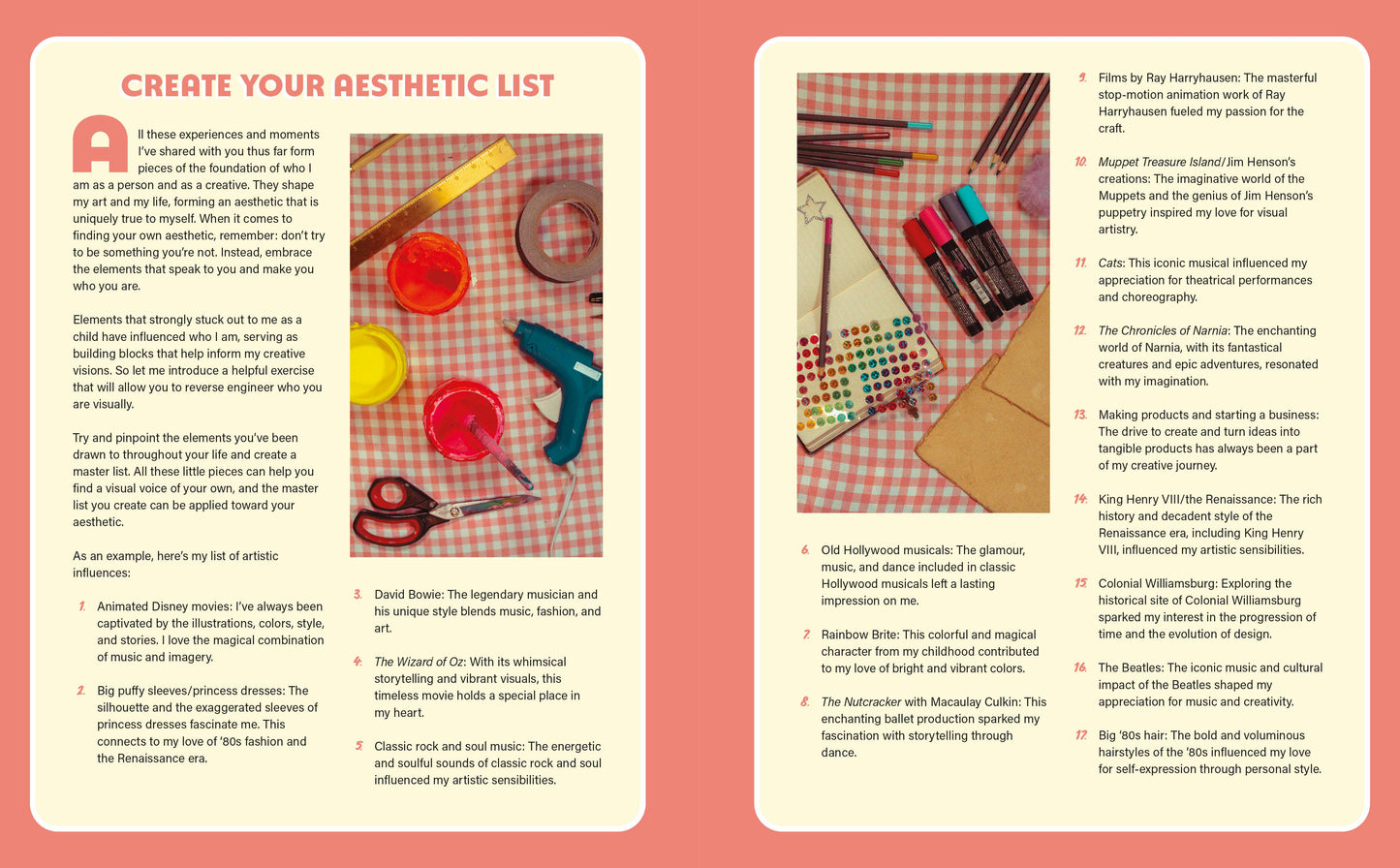 CREATE YOUR AESTHETIC LIST

All these experiences and moments I've shared with you thus far form pieces of the foundation of who I am as a person and as a creative. They shape my art and my life, forming an aesthetic that is uniquely true to myself. When it comes to finding your own aesthetic, remember: don't try to be something you're not. Instead, embrace the elements that speak to you and make you who you are.

Elements that strongly stuck out to me as a child have influenced who I am, serving as building blocks that help inform my creative visions. So let me introduce a helpful exercise that will allow you to reverse engineer who you are visually.

Try and pinpoint the elements you've been drawn to throughout your life and create a master list. All these little pieces can help you find a visual voice of your own, and the master list you create can be applied toward your aesthetic.

As an example, here's my list of artistic influences:

1. Animated Disney movies: I've always been captivated by the illustrations, colors, style, and stories. I love the magical combination of music and imagery.

2. Big puffy sleeves/princess dresses: The silhouette and the exaggerated sleeves of princess dresses fascinate me. This connects to my love of '80s fashion and the Renaissance era.

3. David Bowie: The legendary musician and his unique style blends music, fashion, and art.

4. The Wizard of Oz: With its whimsical storytelling and vibrant visuals, this timeless movie holds a special place in my heart.

5. Classic rock and soul music: The energetic and soulful sounds of classic rock and soul influenced my artistic sensibilities.

6. Old Hollywood musicals: The glamour, music, and dance included in classic Hollywood musicals left a lasting impression on me.

7. Rainbow Brite: This colorful and magical character from my childhood contributed to my love of bright and vibrant colors.

8. The Nutcracker with Macaulay Culkin: This enchanting ballet production sparked my fascination with storytelling through dance.

9. Films by Ray Harryhausen: The masterful stop-motion animation work of Ray Harryhausen fueled my passion for the craft.

10. Muppet Treasure Island/Jim Henson's creations: The imaginative world of the Muppets and the genius of Jim Henson's puppetry inspired my love for visual artistry.

11. Cats: This iconic musical influenced my appreciation for theatrical performances and choreography.

12. The Chronicles of Narnia: The enchanting world of Narnia, with its fantastical creatures and epic adventures, resonated with my imagination.

13. Making products and starting a business: The drive to create and turn ideas into tangible products has always been a part of my creative journey.

14. King Henry VIII/the Renaissance: The rich history and decadent style of the Renaissance era, including King Henry VIII, influenced my artistic sensibilities.

15. Colonial Williamsburg: Exploring the historical site of Colonial Williamsburg sparked my interest in the progression of time and the evolution of design.

16. The Beatles: The iconic music and cultural impact of the Beatles shaped my appreciation for music and creativity.

17. Big '80s hair: The bold and voluminous hairstyles of the '80s influenced my love for self-expression through personal style.