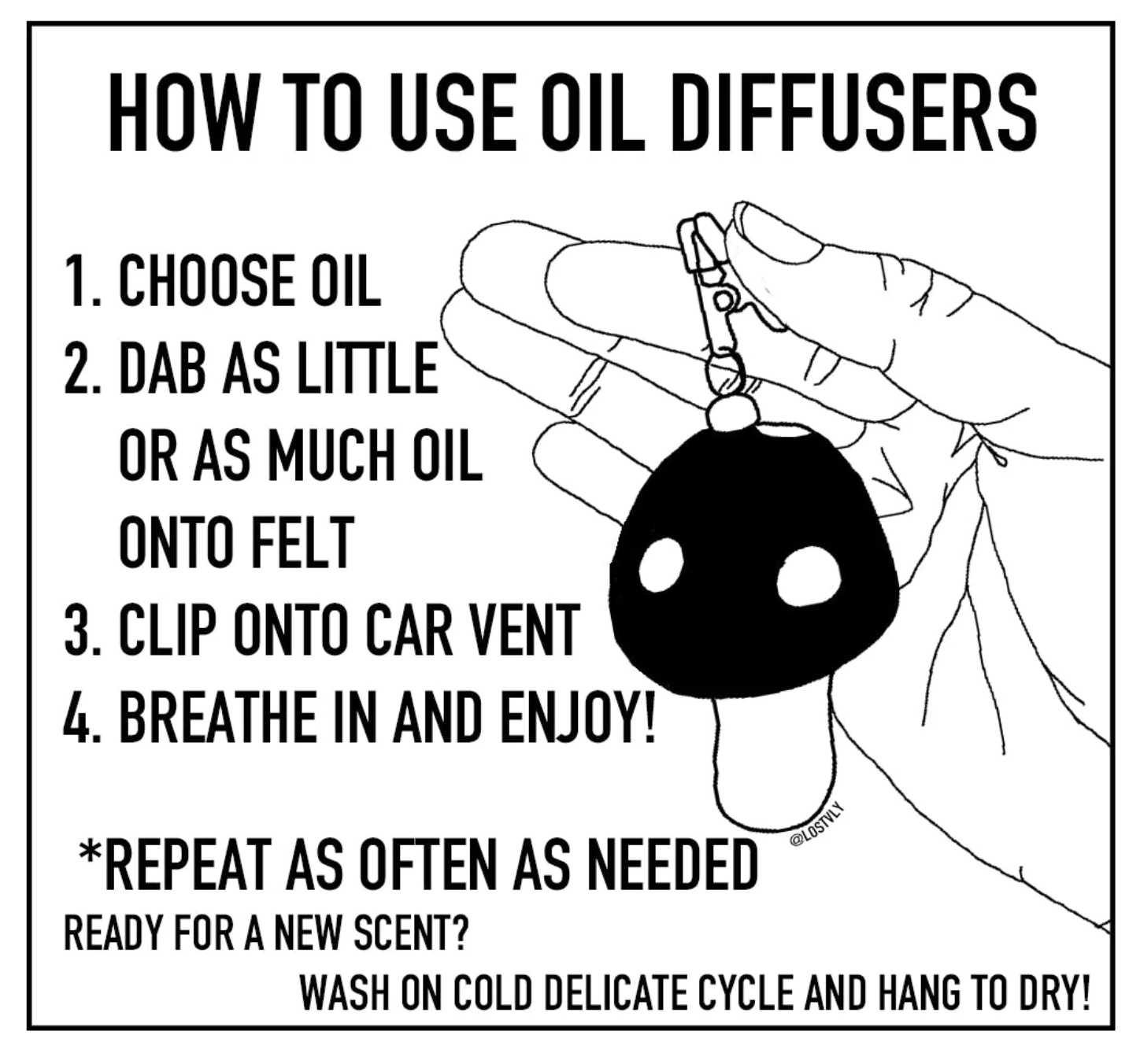 HOW TO USE OIL DIFFUSERS

1. CHOOSE OIL
2. DAB AS LITTLE OR AS MUCH OIL ONTO FELT
3. CLIP ONTO CAR VENT
4. BREATHE IN AND ENJOY!

@LOSTVLY

*REPEAT AS OFTEN AS NEEDED

READY FOR A NEW SCENT?

WASH ON COLD DELICATE CYCLE AND HANG TO DRY!